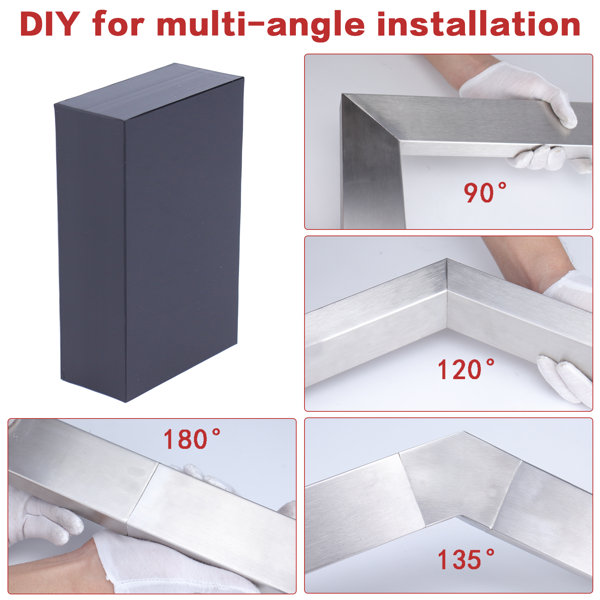 DIY for multi-angle installation

90°

120°

180°

135°